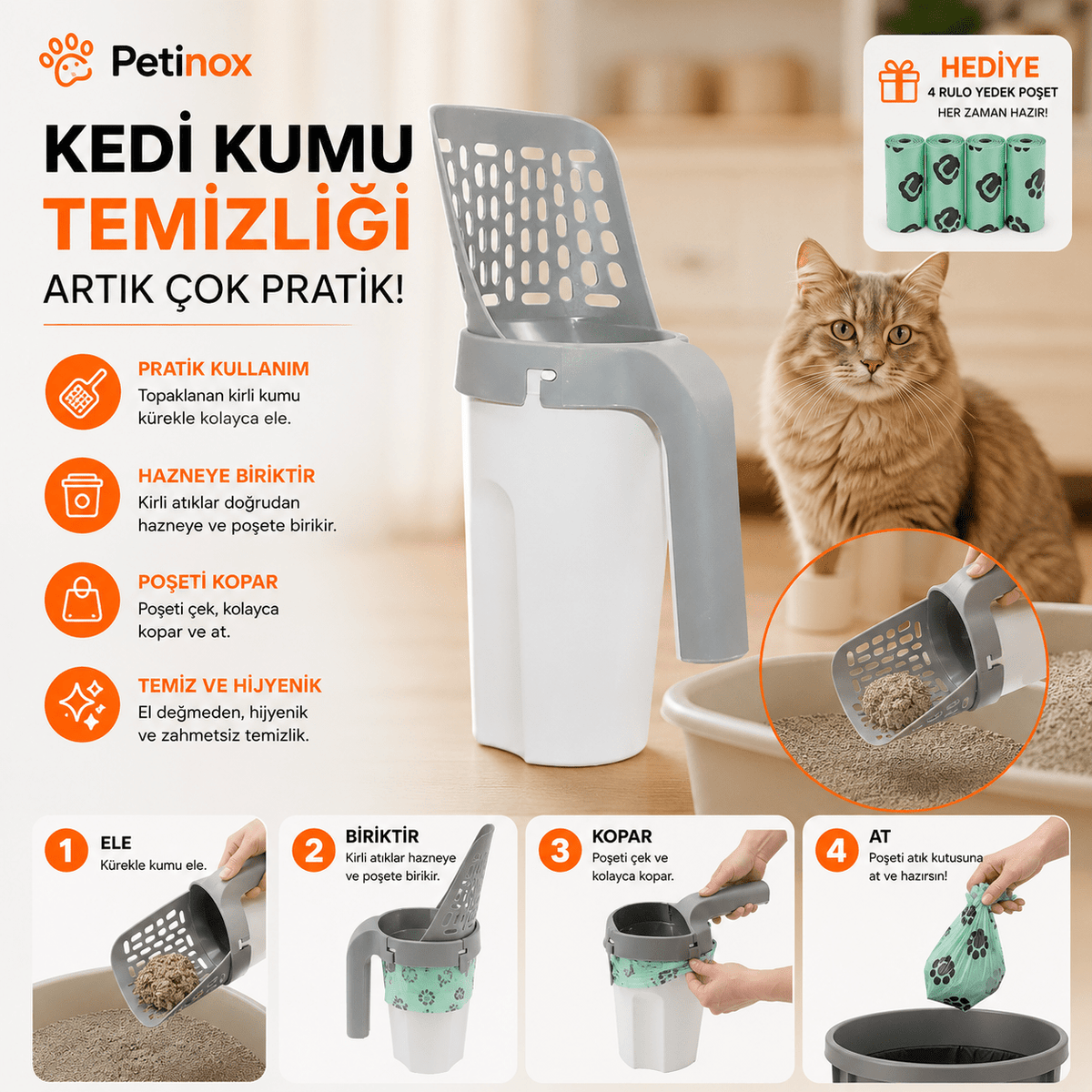 Petinox

KEDİ KUMU TEMİZLİĞİ

ARTIK ÇOK PRATİK!

HEDİYE
4 RULO YEDEK POŞET
HER ZAMAN HAZIR!

PRATİK KULLANIM
Topaklanan kirli kumu kürekle kolayca ele.

HAZNEYE BİRİKTİR
Kirli atıklar doğrudan hazneye ve poşete birikir.

POŞETİ KOPAR
Poşeti çek, kolayca kopar ve at.

TEMİZ VE HİJYENİK
El değmeden, hijyenik ve zahmetsiz temizlik.

1 ELE
Kürekle kumu ele.

2 BİRİKTİR
Kirli atıklar hazneye ve poşete birikir.

3 KOPAR
Poşeti çek ve kolayca kopar.

4 AT
Poşeti atık kutusuna at ve hazırsın!